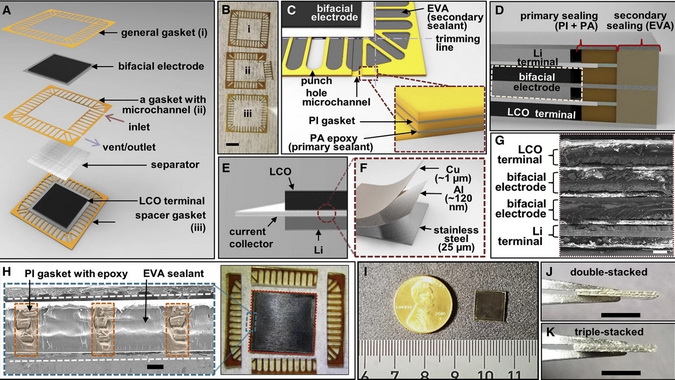 A
general gasket (i)
bifacial electrode
a gasket with microchannel (ii)
inlet
vent/outlet
separator
LCO terminal
spacer gasket (iii)

B
i
ii
iii

C
bifacial electrode
EVA (secondary sealant)
trimming line
punch hole
microchannel
PI gasket
PA epoxy (primary sealant)

D
primary sealing (PI + PA)
secondary sealing (EVA)
Li terminal
bifacial electrode
LCO terminal

E
LCO
current collector
Li

F
Cu (~1 μm)
Al (~120 nm)
stainless steel (25 μm)

G
LCO terminal
bifacial electrode
bifacial electrode
Li terminal

H
PI gasket with epoxy
EVA sealant

I
6 7 8 9 10 11

J
double-stacked

K
triple-stacked